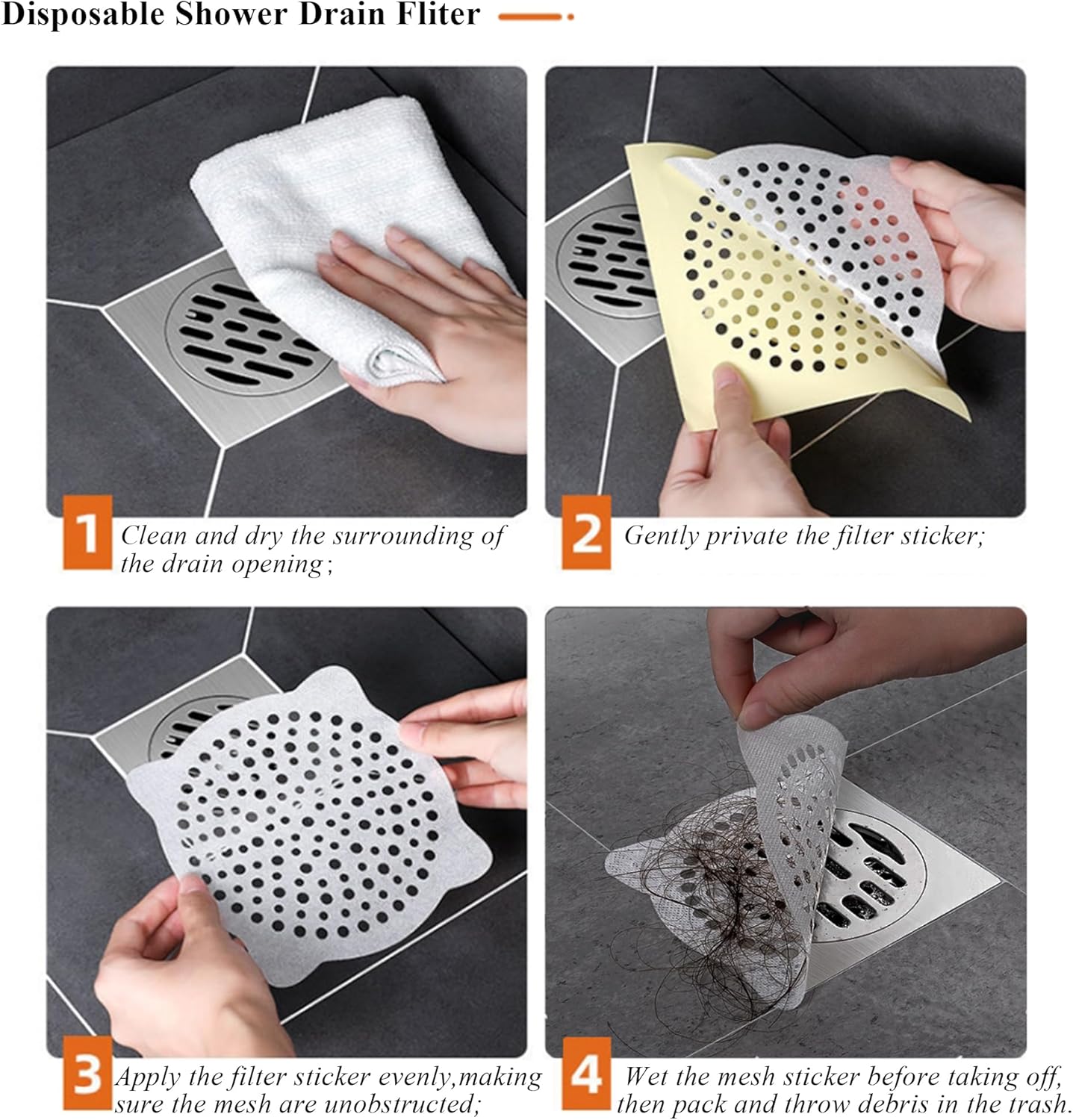 Disposable Shower Drain Fliter

1 Clean and dry the surrounding of the drain opening;

2 Gently private the filter sticker;

3 Apply the filter sticker evenly,making sure the mesh are unobstructed;

4 Wet the mesh sticker before taking off, then pack and throw debris in the trash.