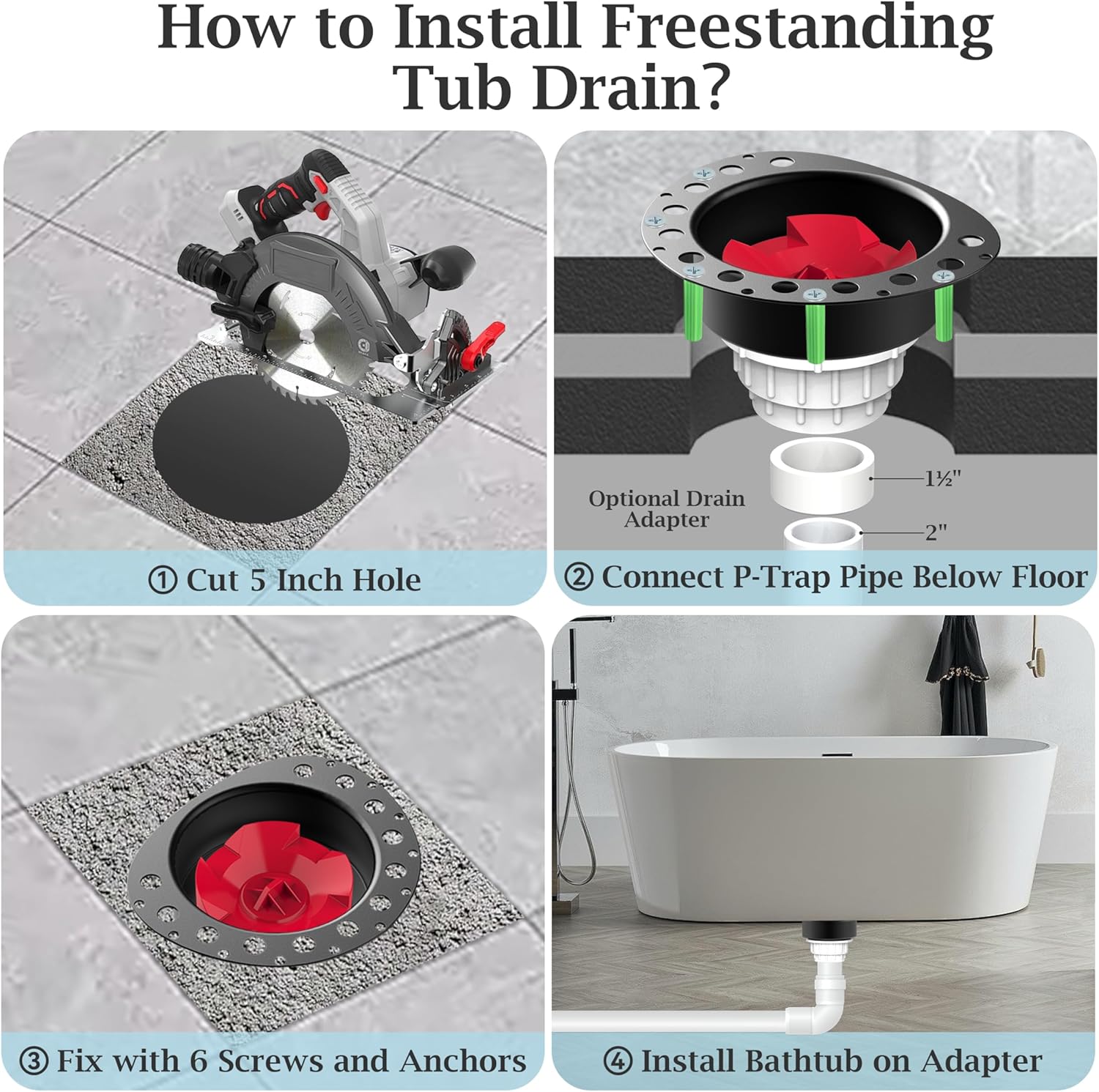 How to Install Freestanding Tub Drain?

① Cut 5 Inch Hole

Optional Drain Adapter

1½"

2"

② Connect P-Trap Pipe Below Floor

③ Fix with 6 Screws and Anchors

④ Install Bathtub on Adapter