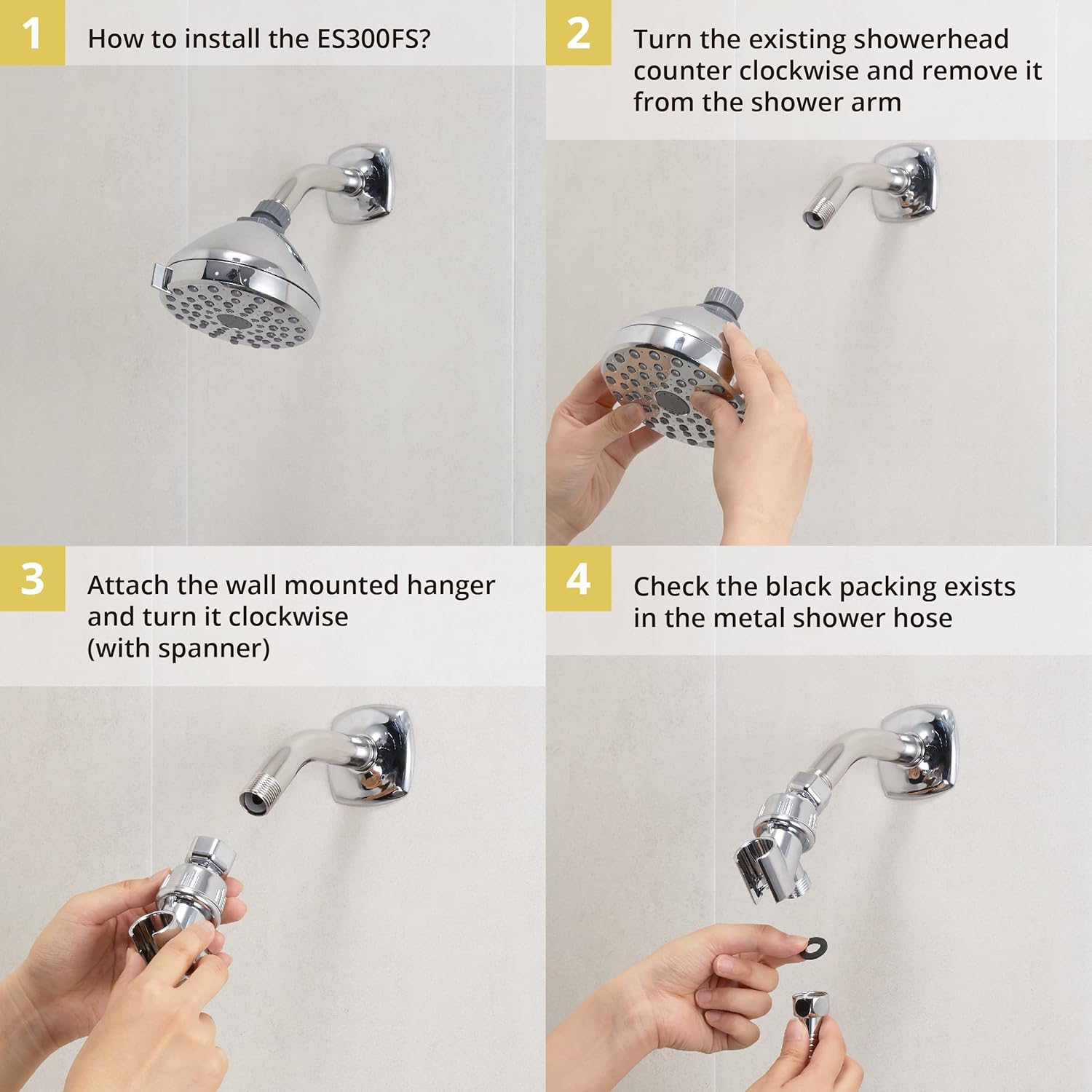 1 How to install the ES300FS?

2 Turn the existing showerhead counter clockwise and remove it from the shower arm

3 Attach the wall mounted hanger and turn it clockwise (with spanner)

4 Check the black packing exists in the metal shower hose