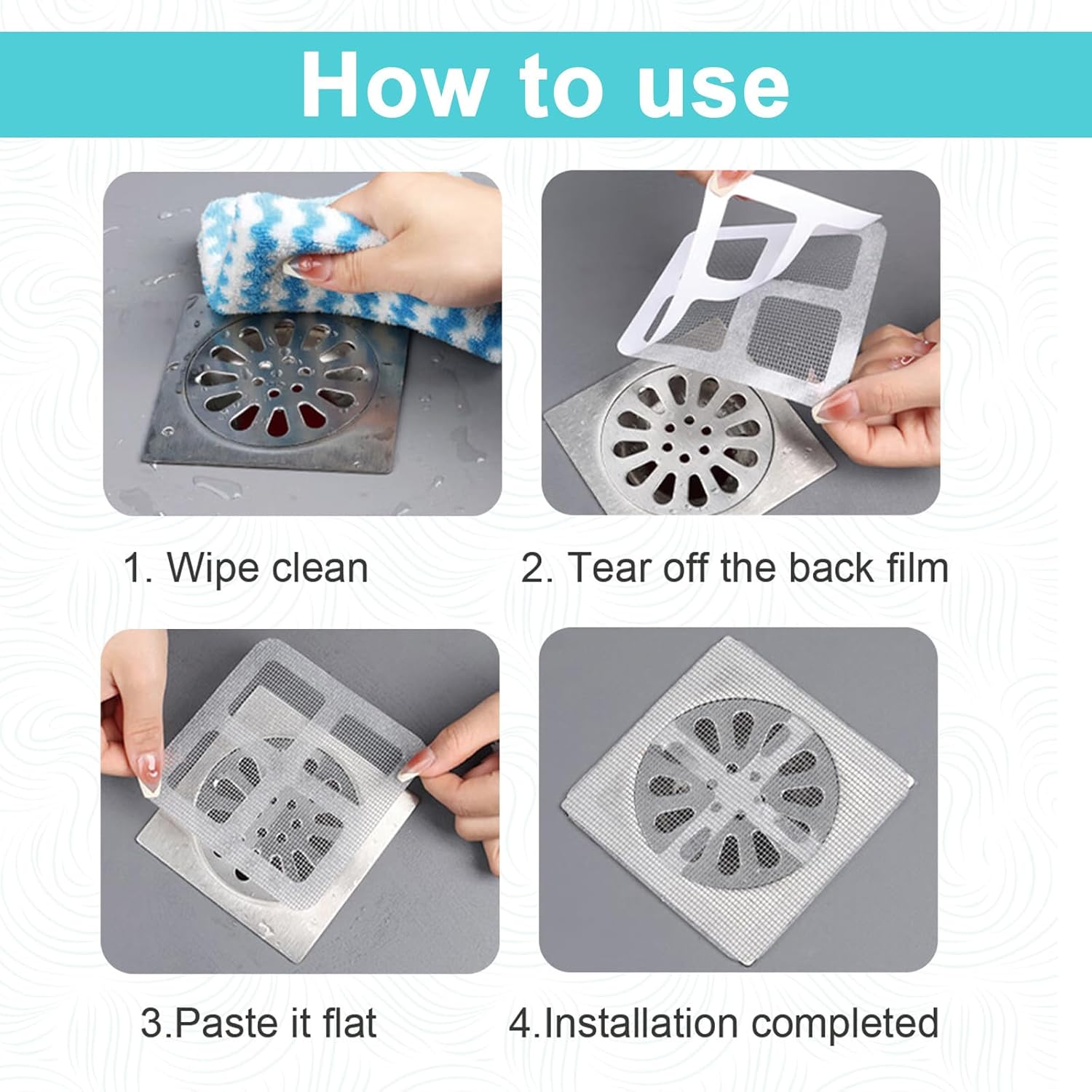 How to use

1. Wipe clean

2. Tear off the back film

3.Paste it flat

4.Installation completed