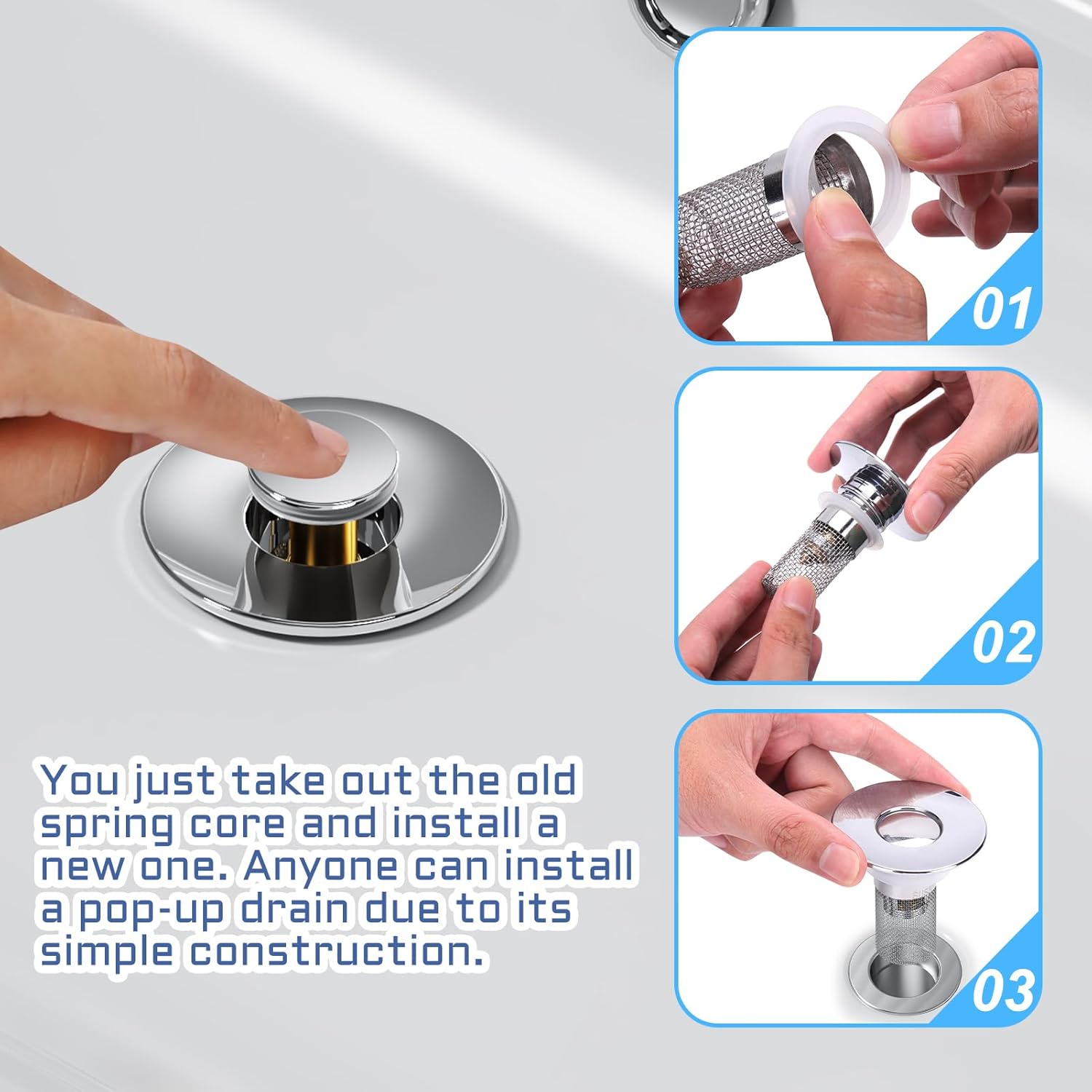 01

02

03

You just take out the old spring core and install a new one. Anyone can install a pop-up drain due to its simple construction.