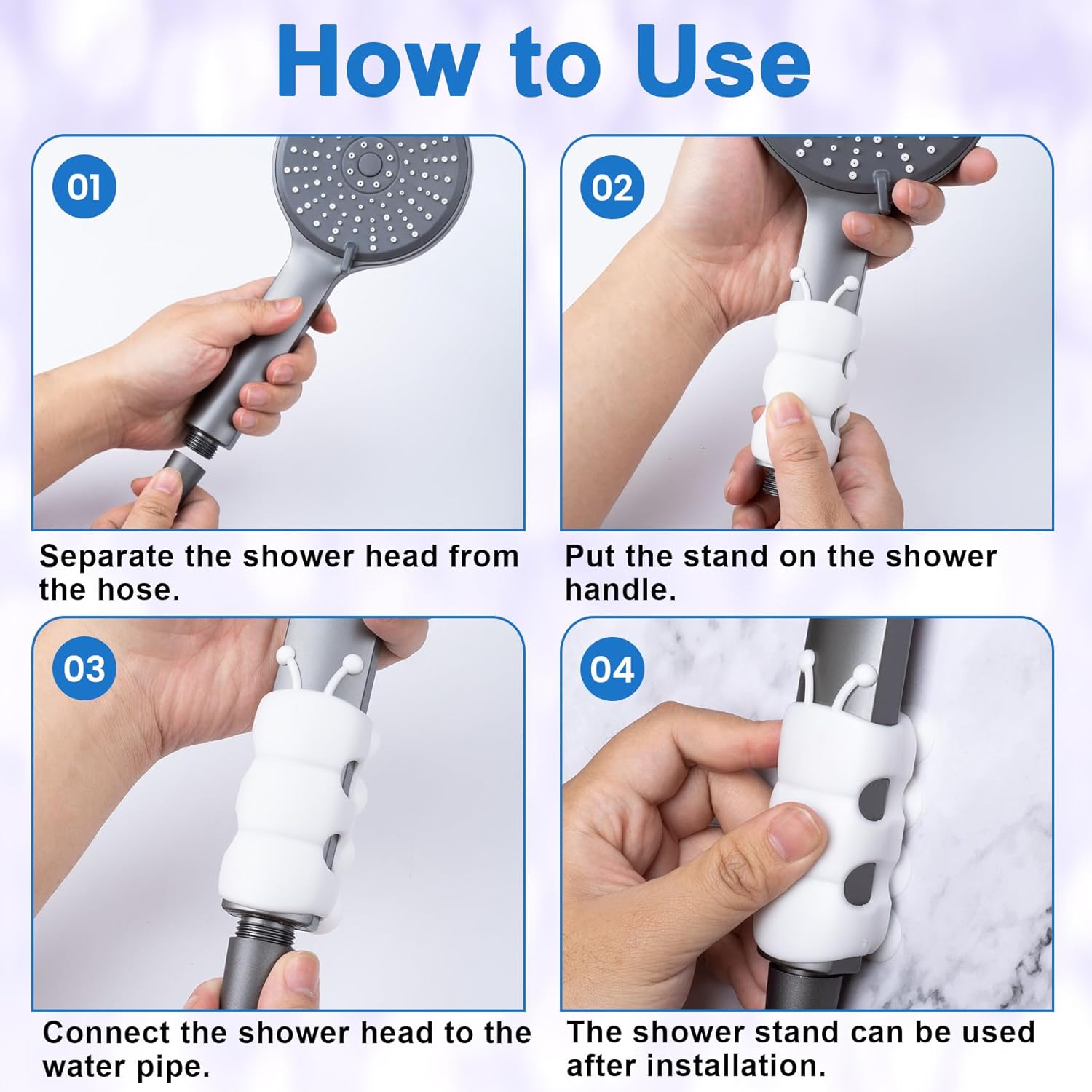 How to Use

01

Separate the shower head from the hose.

02

Put the stand on the shower handle.

03

Connect the shower head to the water pipe.

04

The shower stand can be used after installation.