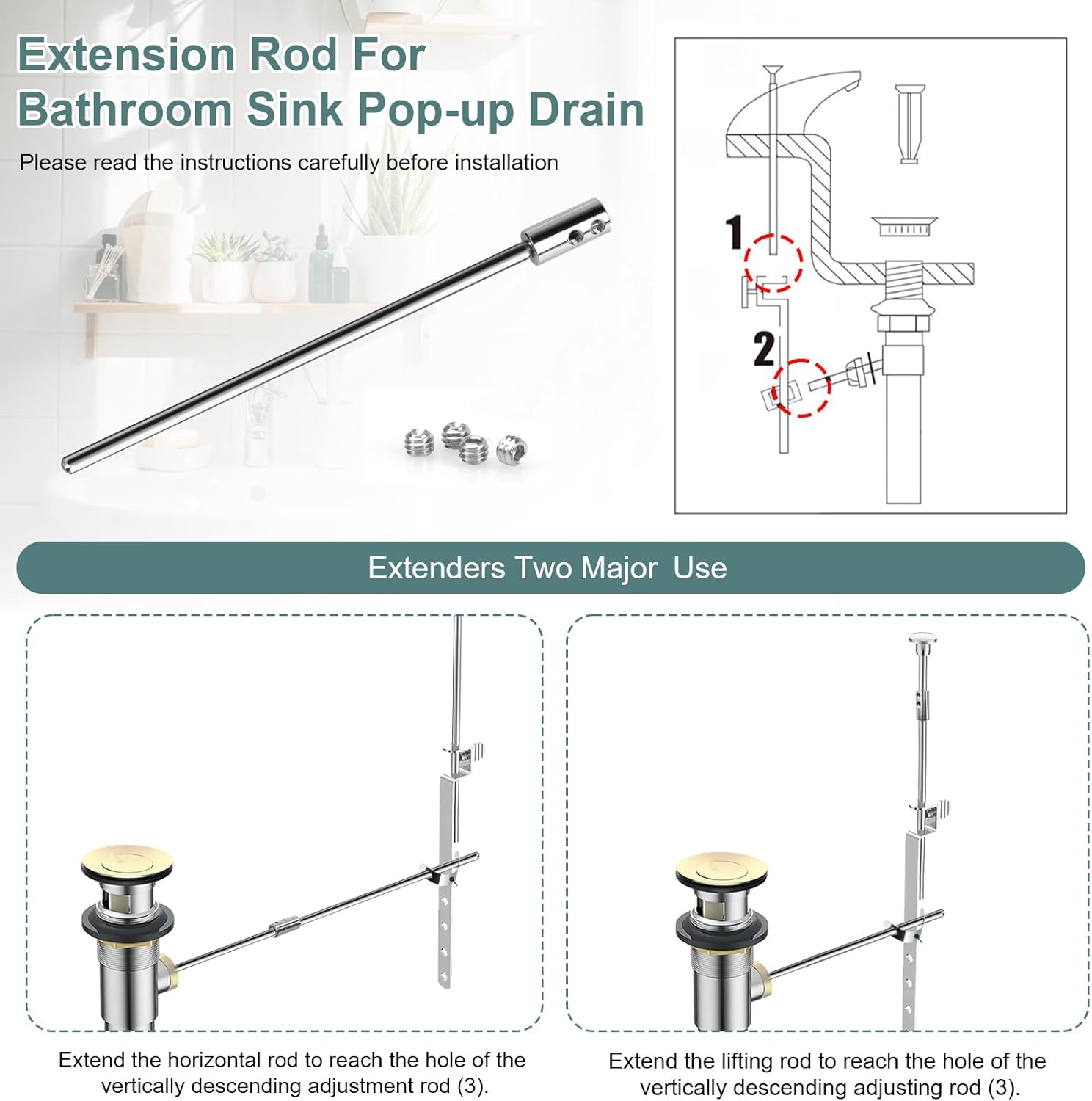 Extension Rod For Bathroom Sink Pop-up Drain

Please read the instructions carefully before installation

1

2

Extenders Two Major Use

Extend the horizontal rod to reach the hole of the vertically descending adjustment rod (3).

Extend the lifting rod to reach the hole of the vertically descending adjusting rod (3).