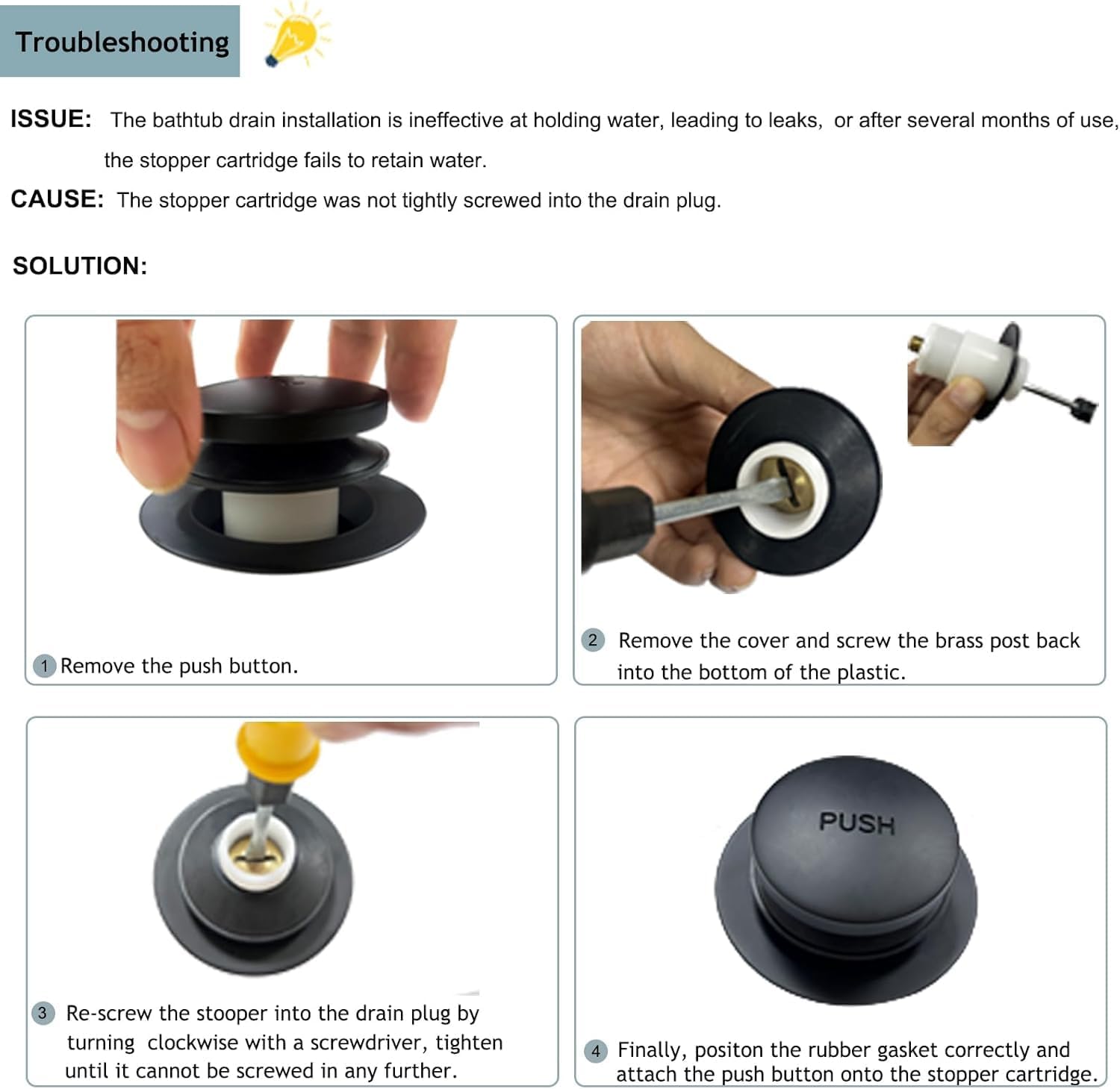 Troubleshooting

ISSUE: The bathtub drain installation is ineffective at holding water, leading to leaks, or after several months of use, the stopper cartridge fails to retain water.

CAUSE: The stopper cartridge was not tightly screwed into the drain plug.

SOLUTION:

1 Remove the push button.

2 Remove the cover and screw the brass post back into the bottom of the plastic.

3 Re-screw the stooper into the drain plug by turning clockwise with a screwdriver, tighten until it cannot be screwed in any further.

PUSH

4 Finally, positon the rubber gasket correctly and attach the push button onto the stopper cartridge.