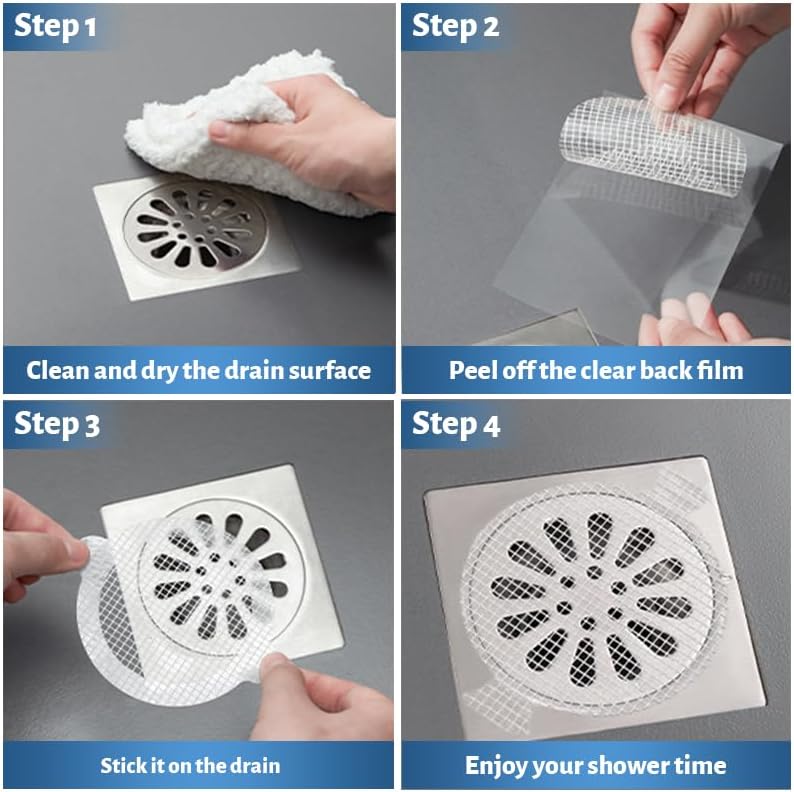 Step 1

Clean and dry the drain surface

Step 2

Peel off the clear back film

Step 3

Stick it on the drain

Step 4

Enjoy your shower time