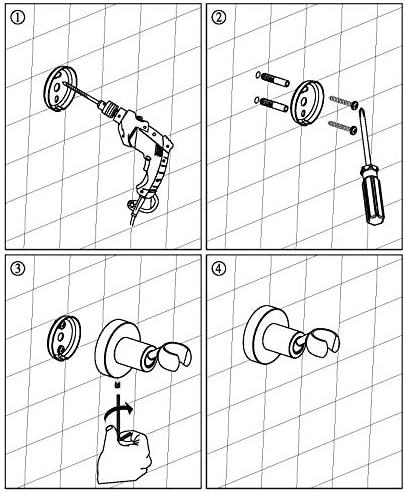 ①

②

③

④