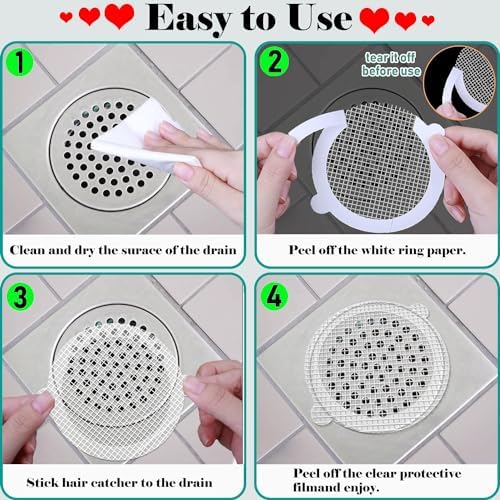 Easy to Use

1

Clean and dry the surace of the drain

2

tear it off before use

Peel off the white ring paper.

3

Stick hair catcher to the drain

4

Peel off the clear protective filmand enjoy.