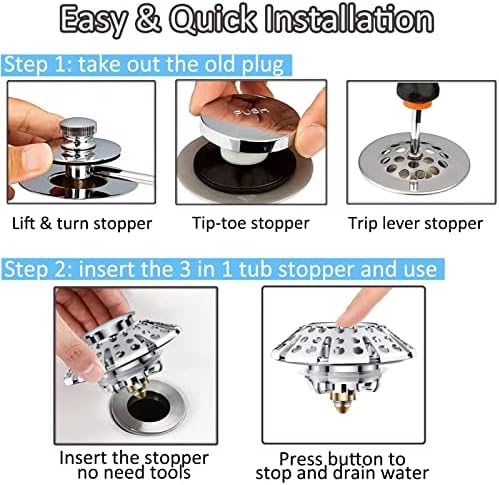 Easy & Quick Installation

Step 1: take out the old plug

PUSH

Lift & turn stopper

Tip-toe stopper

Trip lever stopper

Step 2: insert the 3 in 1 tub stopper and use

Insert the stopper no need tools

Press button to stop and drain water