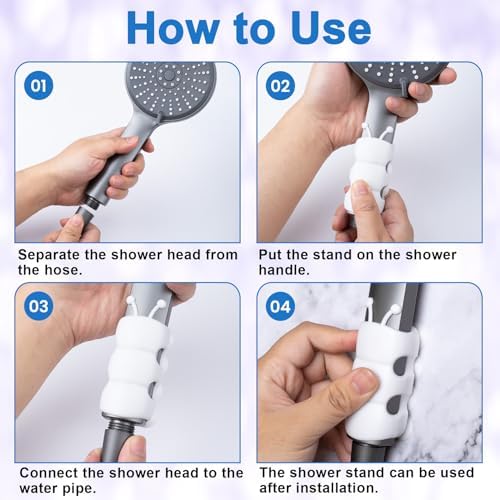 How to Use

01

Separate the shower head from the hose.

02

Put the stand on the shower handle.

03

Connect the shower head to the water pipe.

04

The shower stand can be used after installation.