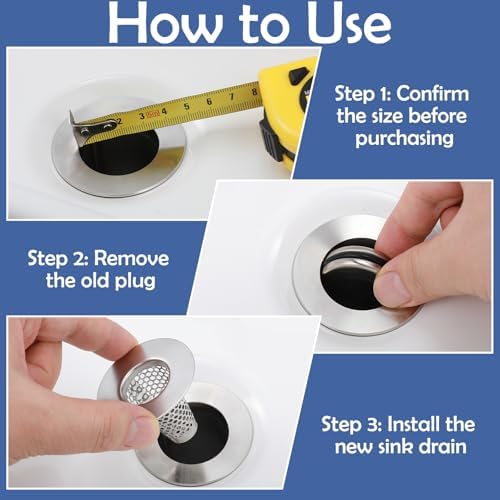 How to Use

2 3 4 5 6 7 8

Step 1: Confirm the size before purchasing

Step 2: Remove the old plug

Step 3: Install the new sink drain