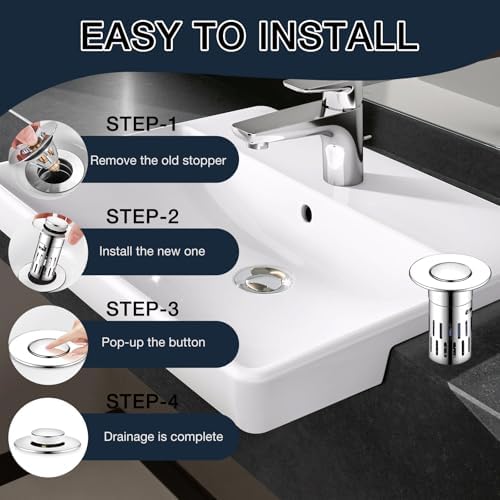 EASY TO INSTALL

STEP-1
Remove the old stopper

STEP-2
Install the new one

STEP-3
Pop-up the button

STEP-4
Drainage is complete