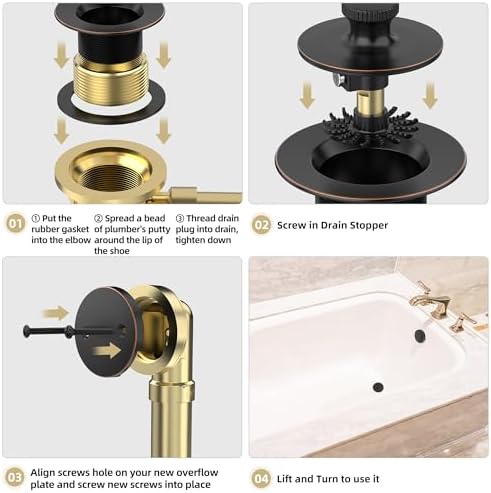 01

① Put the rubber gasket into the elbow

② Spread a bead of plumber's putty around the lip of the shoe

③ Thread drain plug into drain, tighten down

02 Screw in Drain Stopper

03 Align screws hole on your new overflow plate and screw new screws into place

04 Lift and Turn to use it